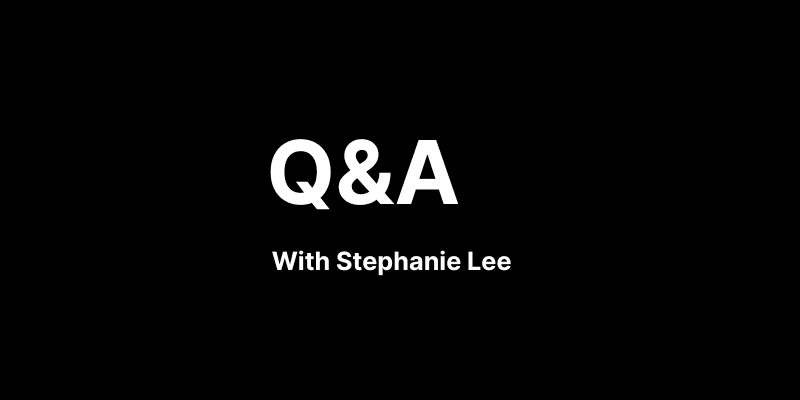 Q&A

With Stephanie Lee